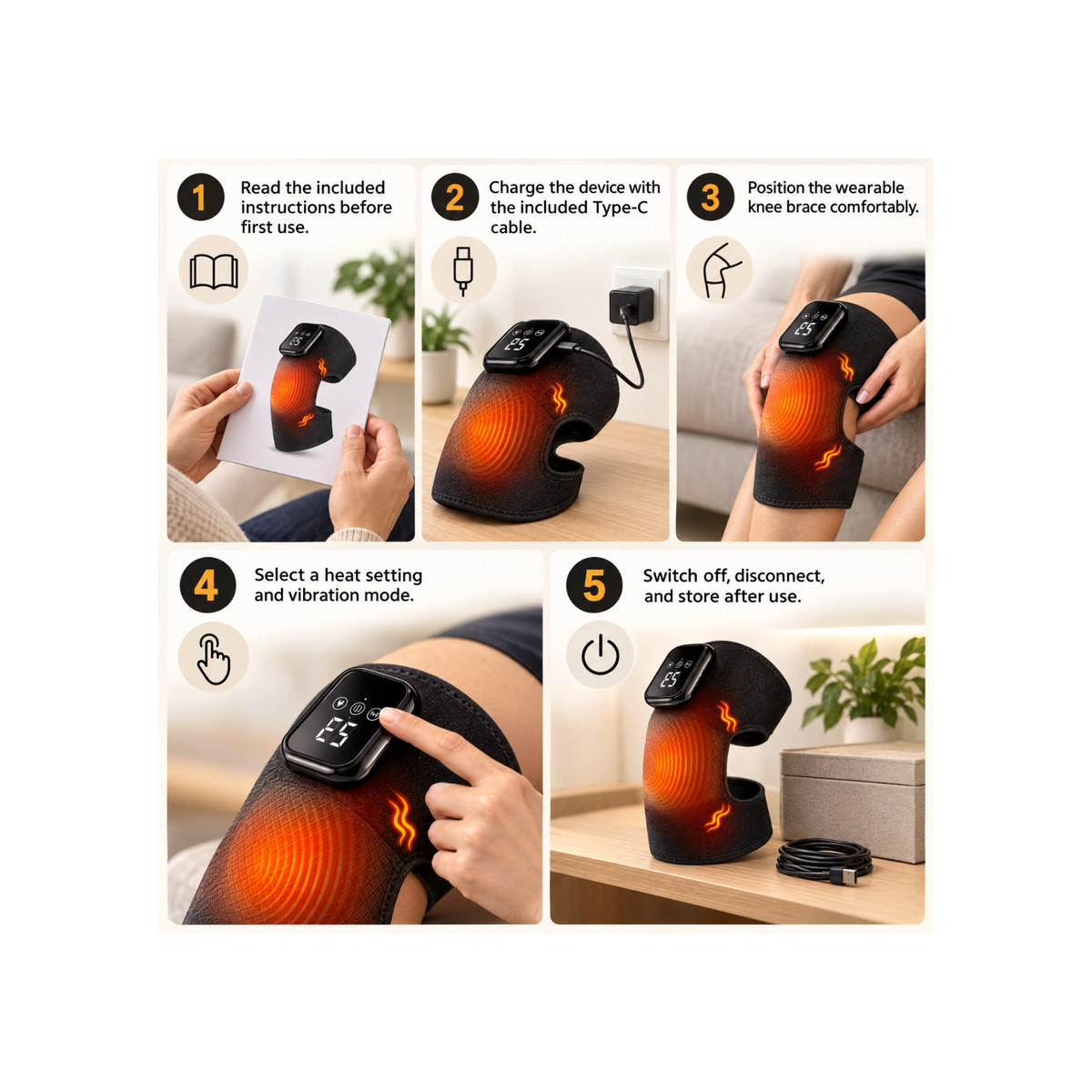 1 Read the included instructions before first use.

2 Charge the device with the included Type-C cable.

3 Position the wearable knee brace comfortably.

4 Select a heat setting and vibration mode.

5 Switch off, disconnect, and store after use.