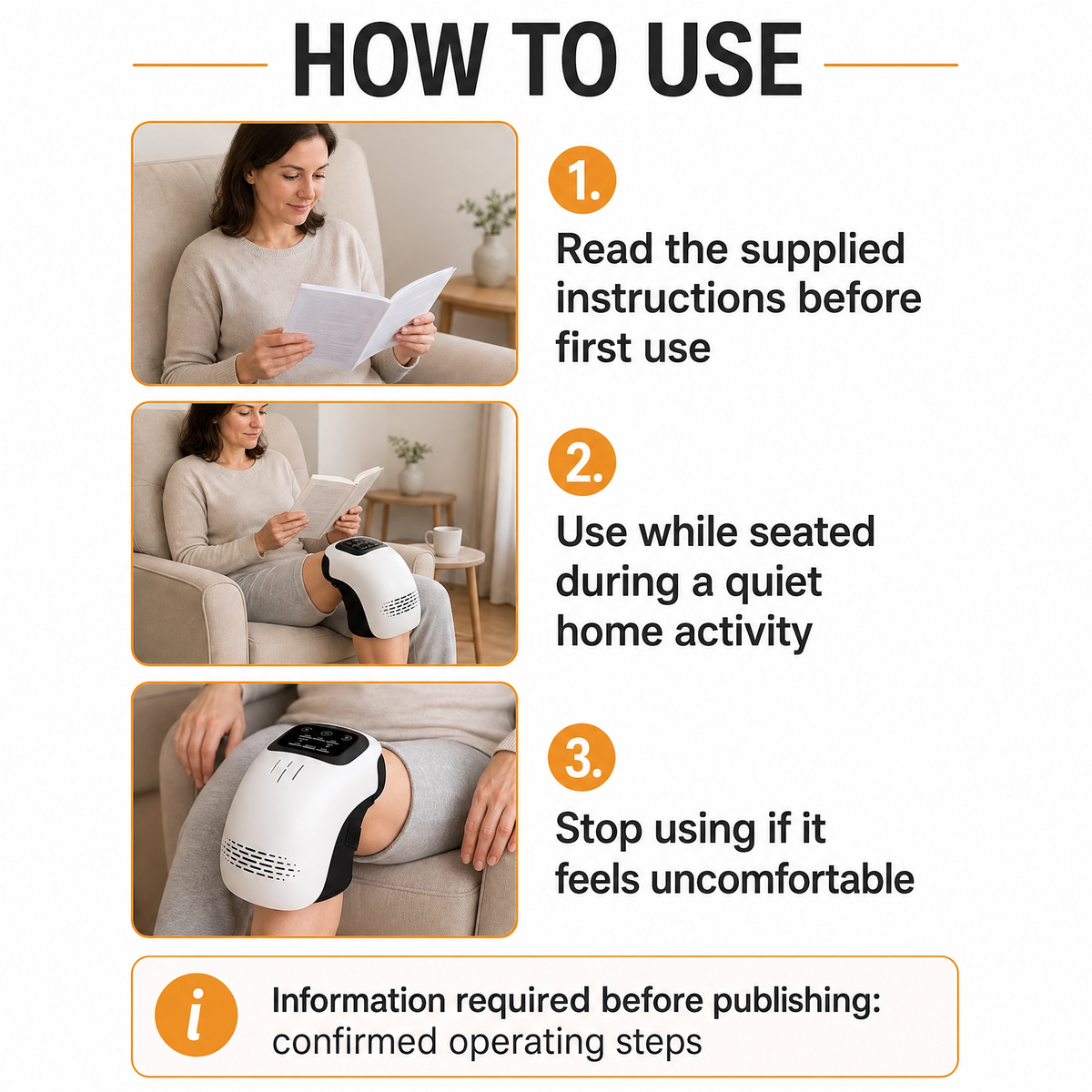 HOW TO USE

1.

Read the supplied instructions before first use

2.

Use while seated during a quiet home activity

3.

Stop using if it feels uncomfortable

i

Information required before publishing: confirmed operating steps